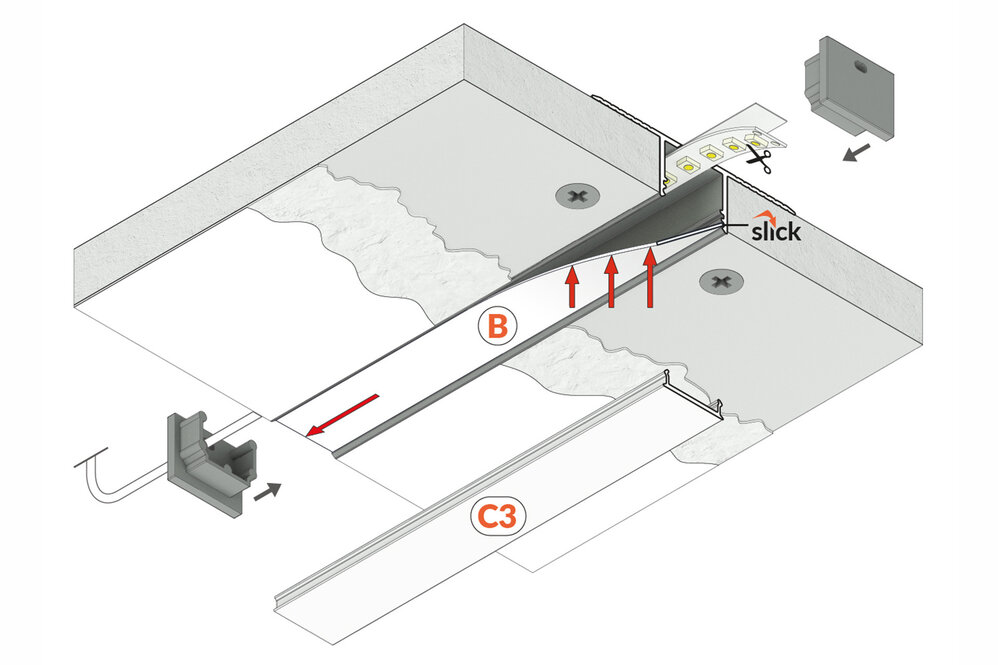 slick

B

C3