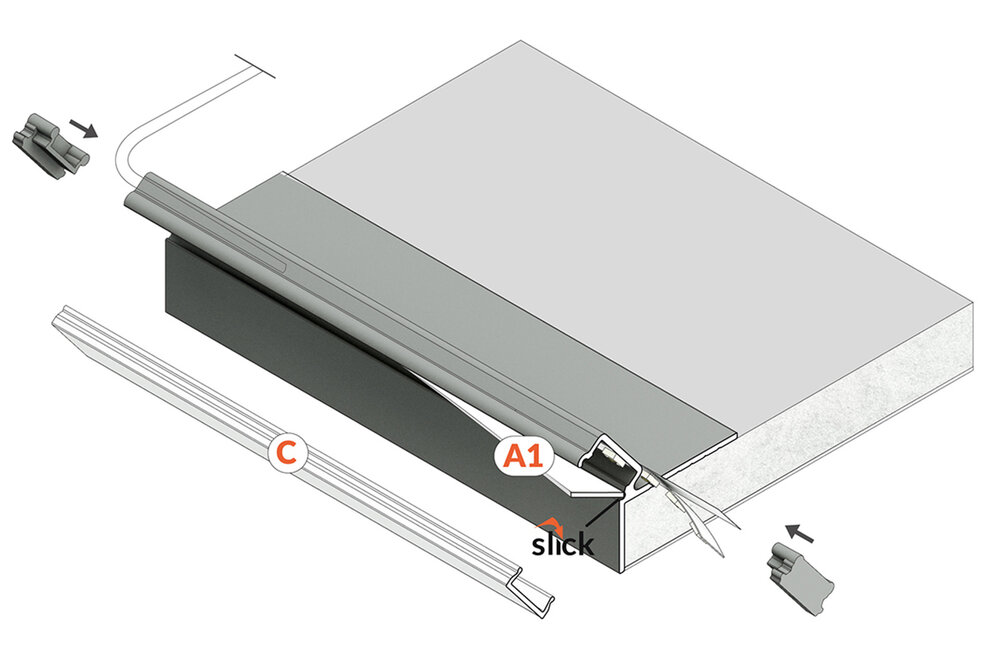 C
A1
slick