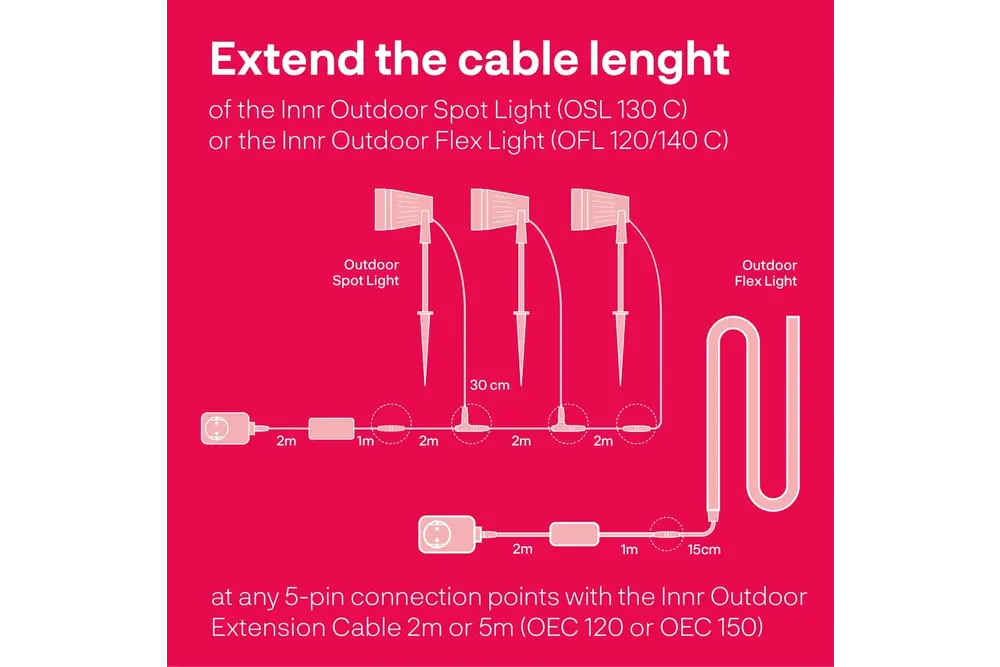 Extend the cable lenght

of the Innr Outdoor Spot Light (OSL 130 C) or the Innr Outdoor Flex Light (OFL 120/140 C)

Outdoor Spot Light

Outdoor Flex Light

30 cm

2m

1m

2m

2m

2m

2m

1m

15cm

at any 5-pin connection points with the Innr Outdoor Extension Cable 2m or 5m (OEC 120 or OEC 150)