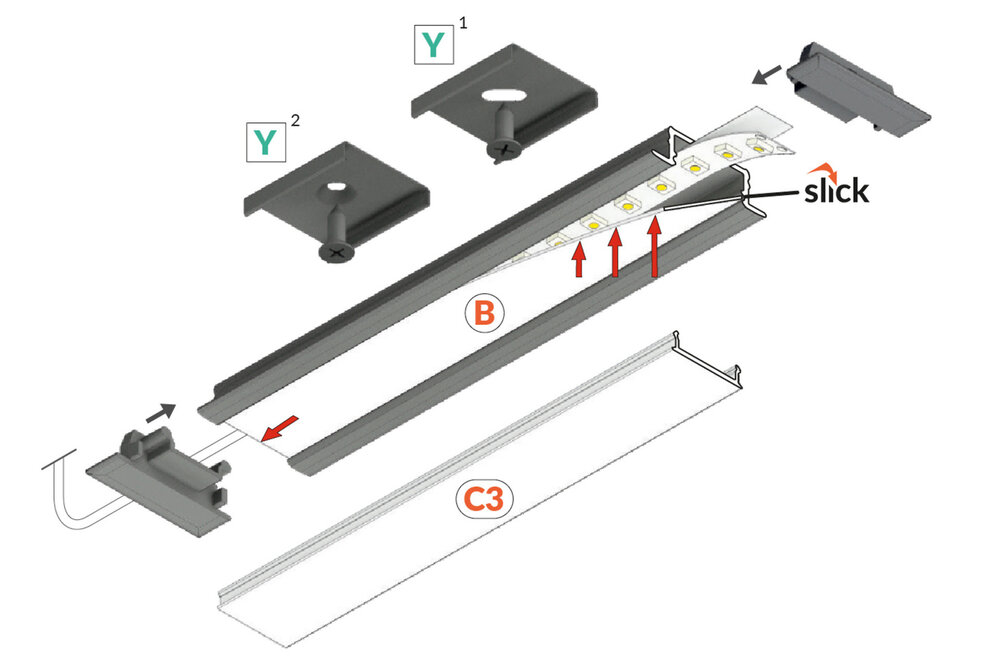 Y 1
Y 2
slick
B
C3