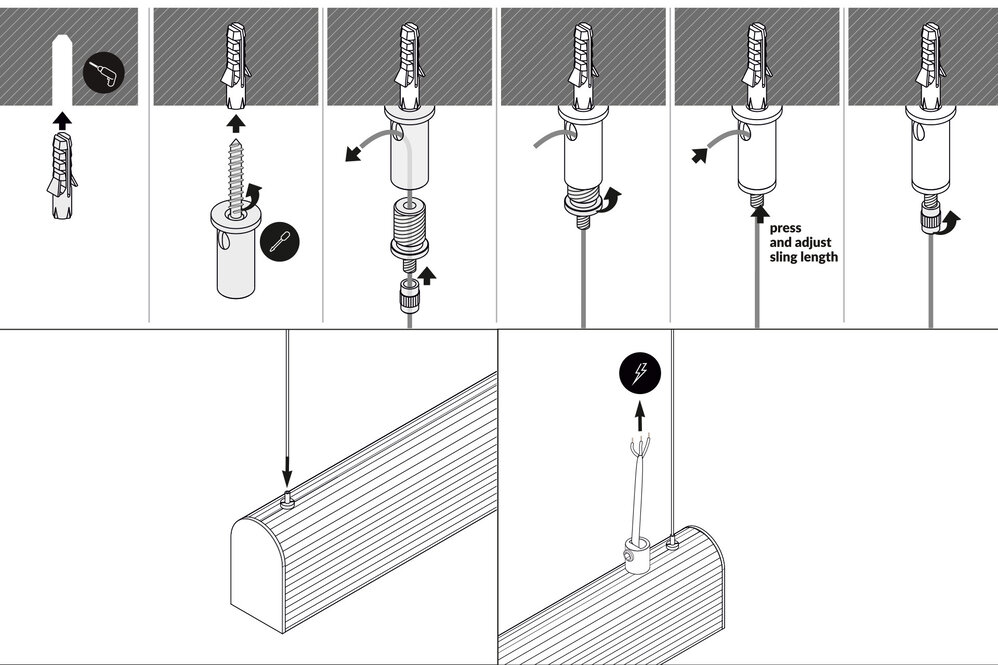 press and adjust sling length