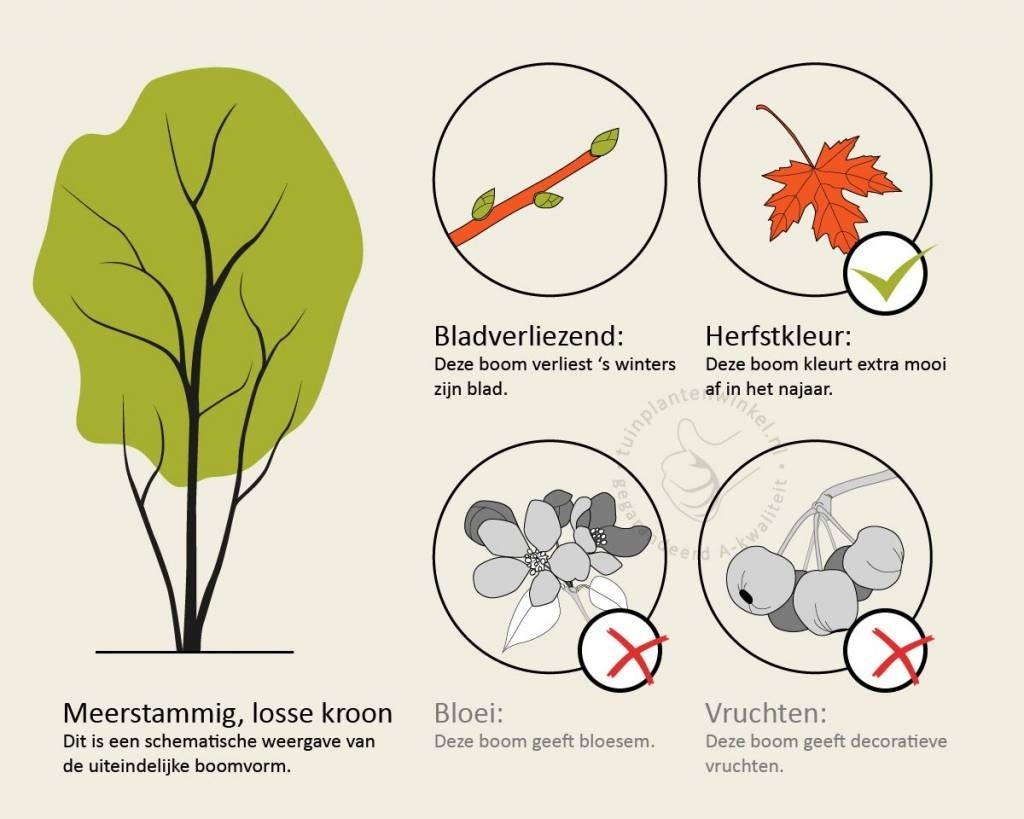 Bladverliezend:
Deze boom verliest 's winters zijn blad.

Herfstkleur:
Deze boom kleurt extra mooi af in het najaar.

tuinplantenwinkel.nl
gegarandeerd A-kwaliteit

Meerstammig, losse kroon
Dit is een schematische weergave van de uiteindelijke boomvorm.

Bloei:
Deze boom geeft bloesem.

Vruchten:
Deze boom geeft decoratieve vruchten.