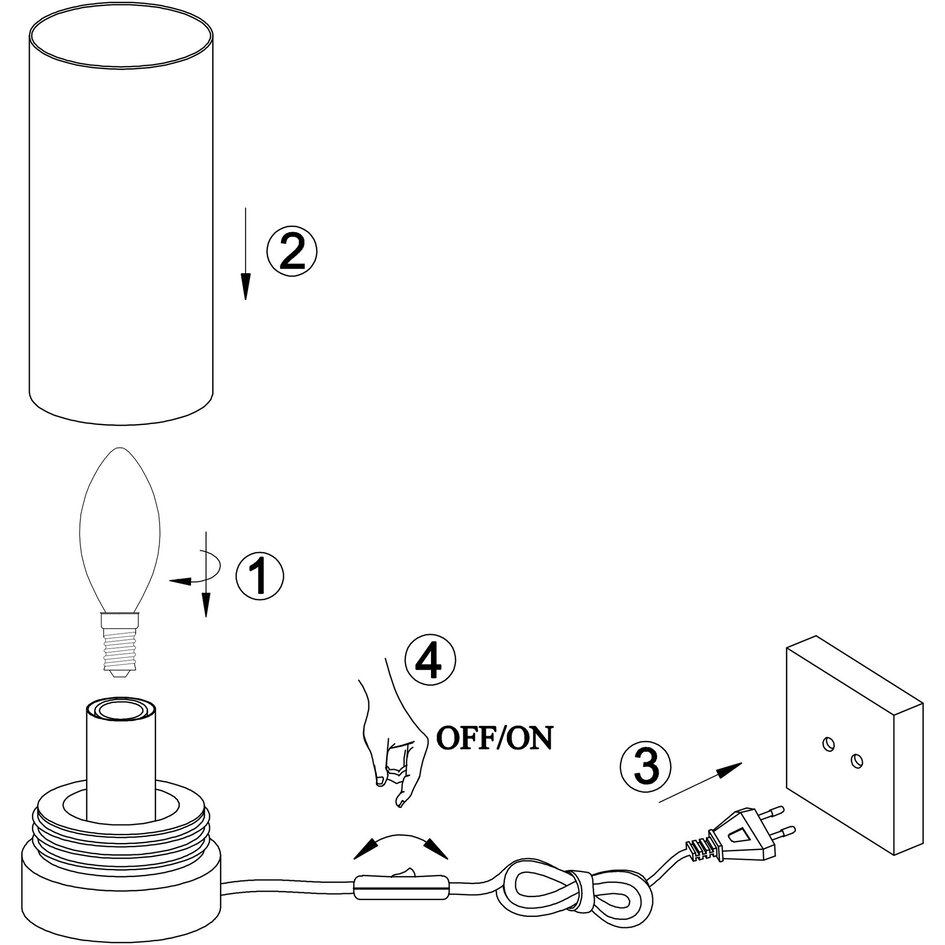 2

1

4

OFF/ON

3