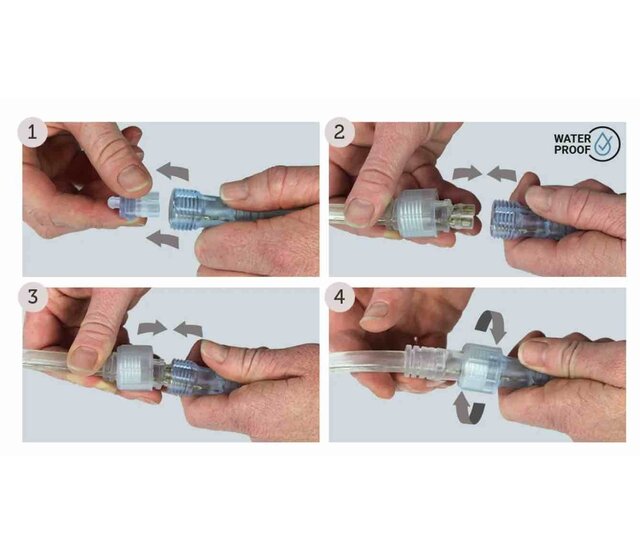 1

2

WATER PROOF

3

4