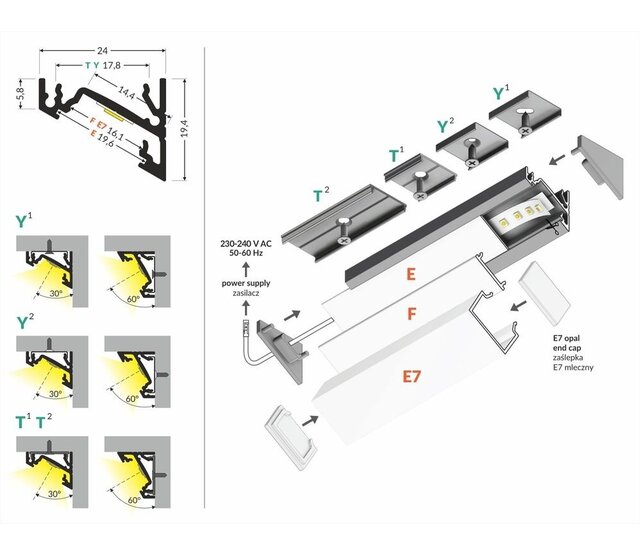 24
T Y 17,8
14,4
5,8
19,4
F E7 16,1
E 19,6

$Y^1$
30°
60°

$Y^2$
30°
60°

$T^1$ $T^2$
30°
60°

$Y^1$
$Y^2$
$T^1$
$T^2$

230-240 V AC
50-60 Hz
power supply
zasilacz

E
F
E7

E7 opal
end cap
zaślepka
E7 mleczny