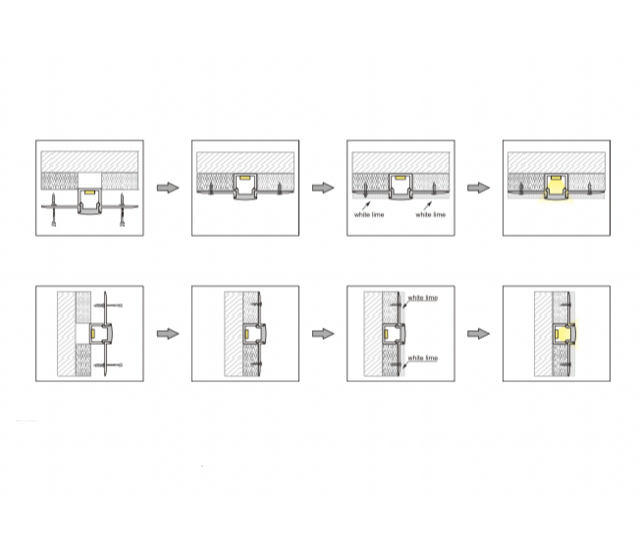 white lime
white lime

white lime
white lime