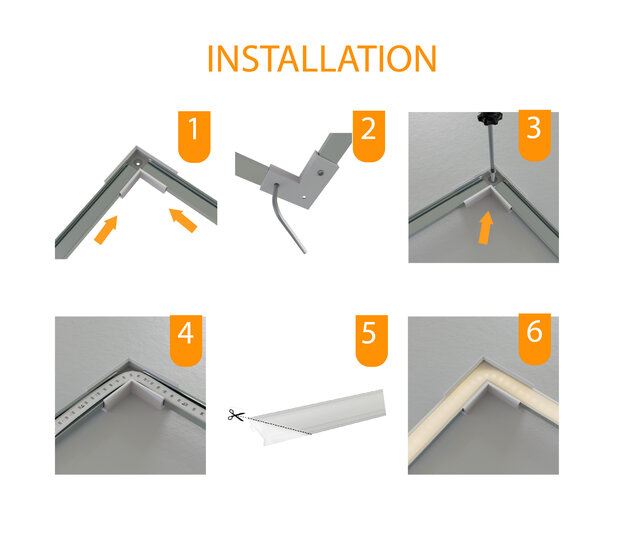 INSTALLATION

1

2

3

4

5

6