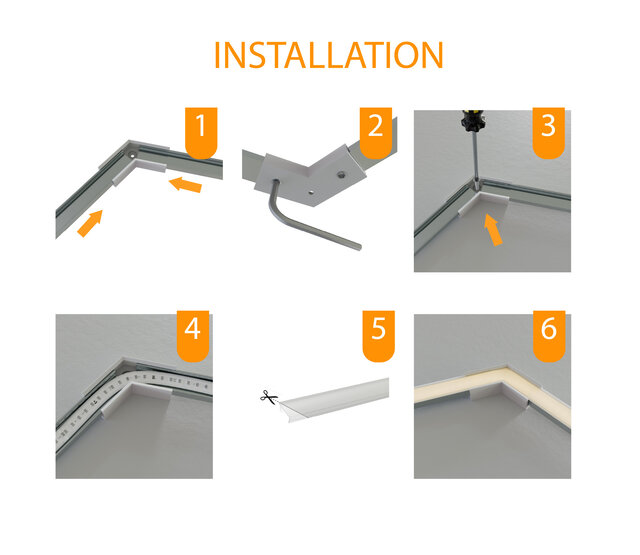 INSTALLATION

1

2

3

4

5

6