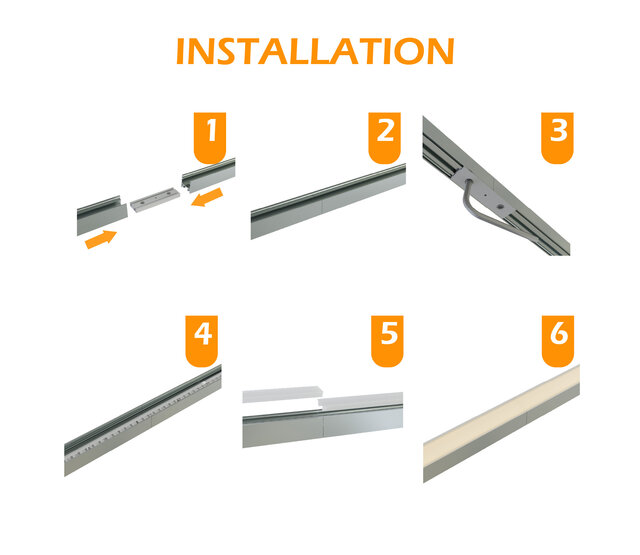 INSTALLATION

1

2

3

4

5

6