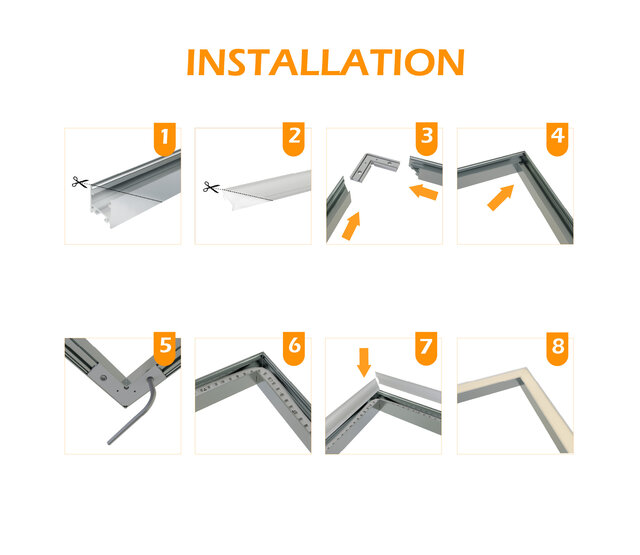 INSTALLATION

1

2

3

4

5

6

7

8