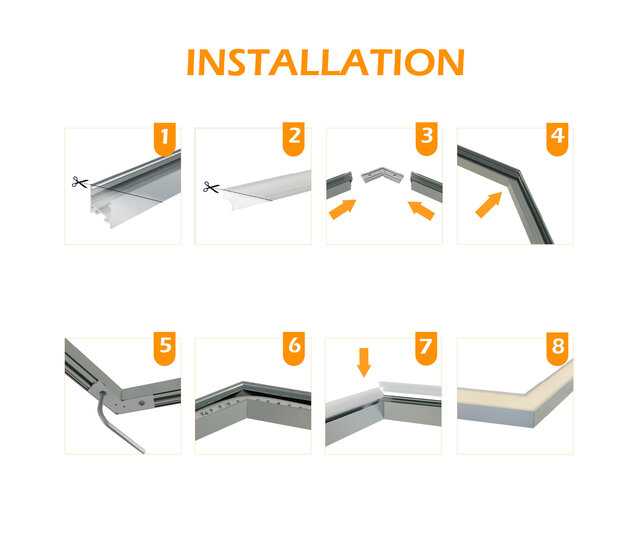 INSTALLATION

1

2

3

4

5

6

7

8