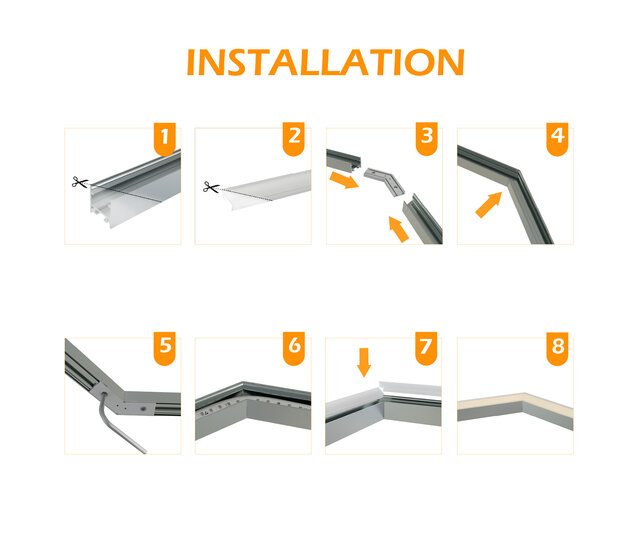 INSTALLATION

1

2

3

4

5

6

7

8