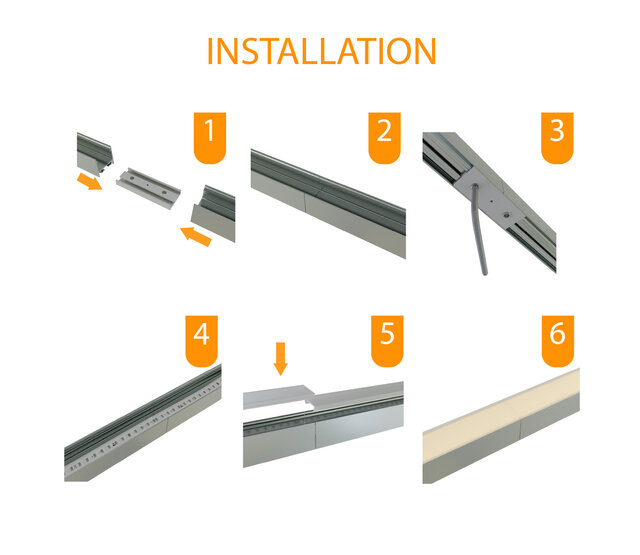 INSTALLATION

1

2

3

4

5

6