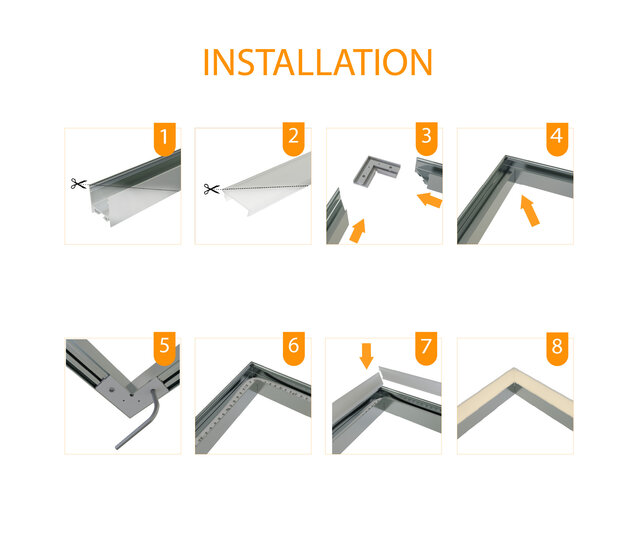 INSTALLATION

1

2

3

4

5

6

7

8