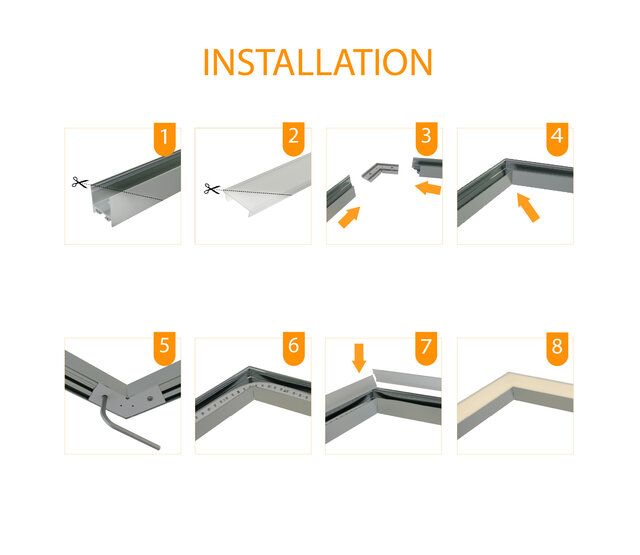 INSTALLATION

1

2

3

4

5

6

7

8