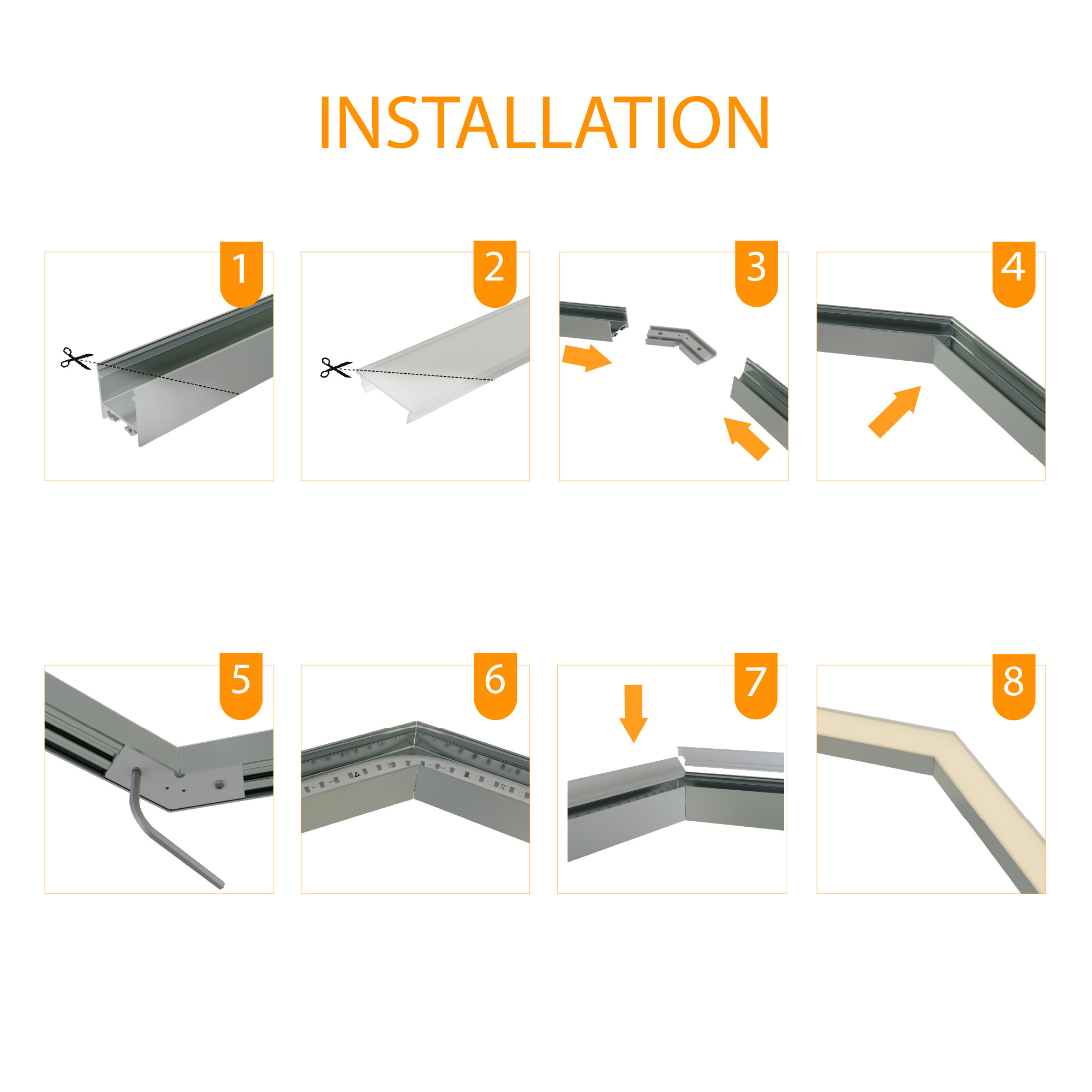 INSTALLATION

1

2

3

4

5

6

7

8