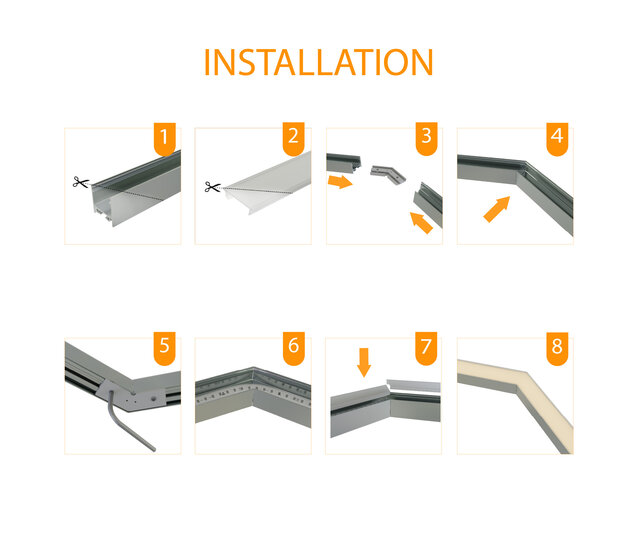 INSTALLATION

1

2

3

4

5

6

7

8