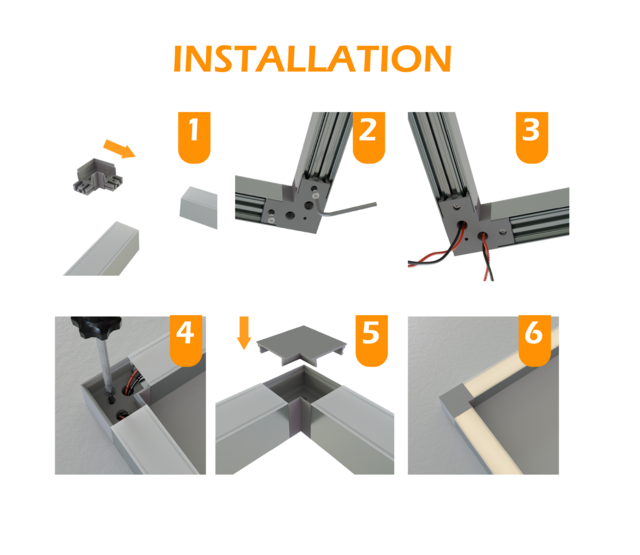 INSTALLATION

1

2

3

4

5

6