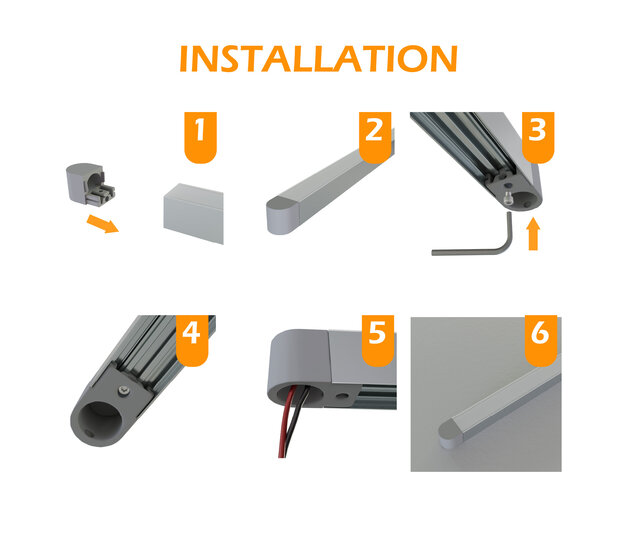 INSTALLATION

1

2

3

4

5

6