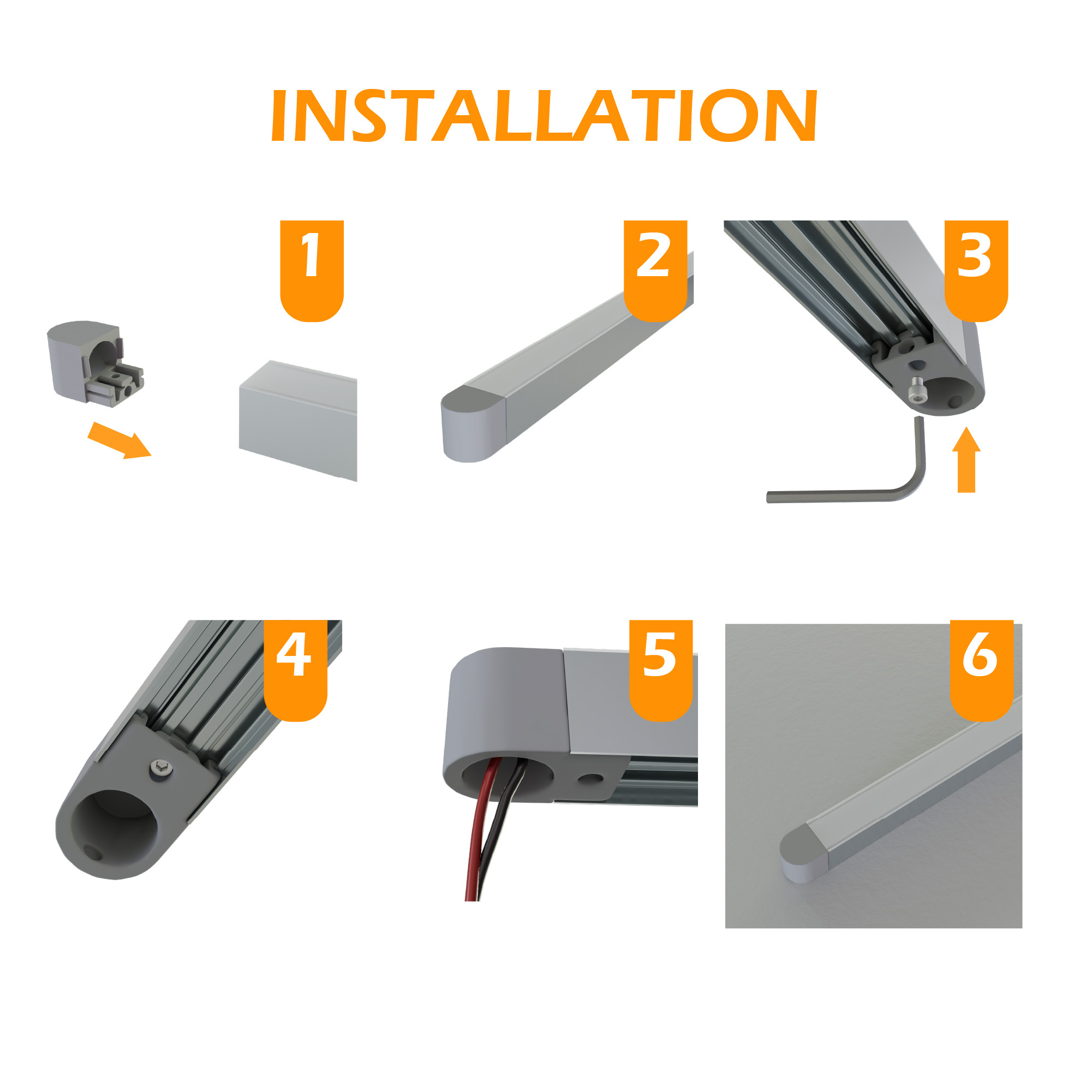 INSTALLATION

1

2

3

4

5

6