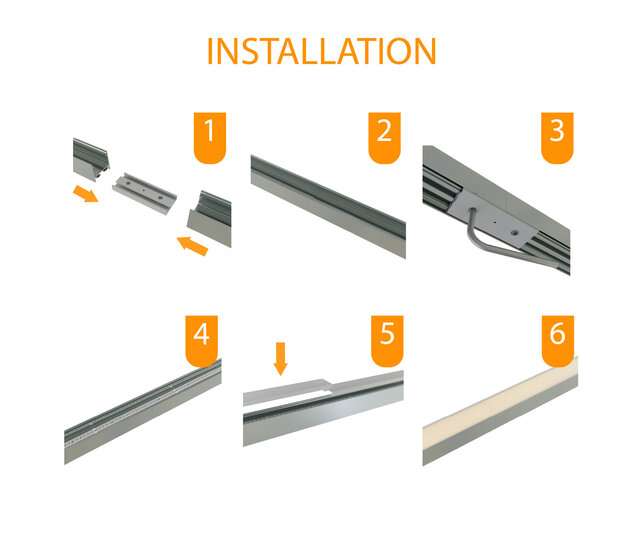 INSTALLATION

1

2

3

4

5

6