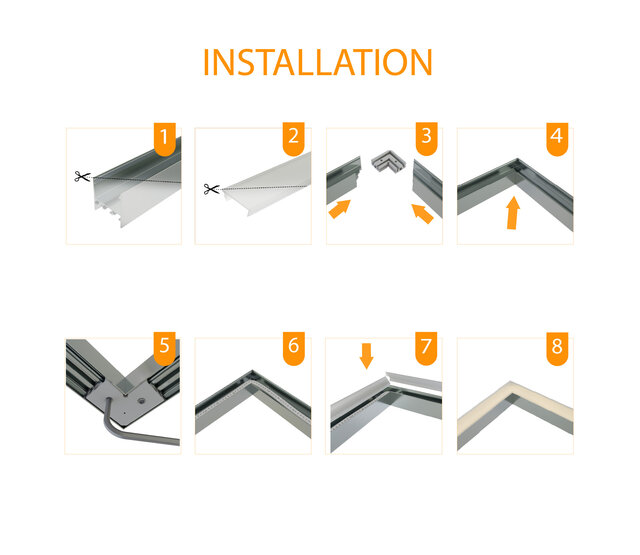 INSTALLATION

1

2

3

4

5

6

7

8