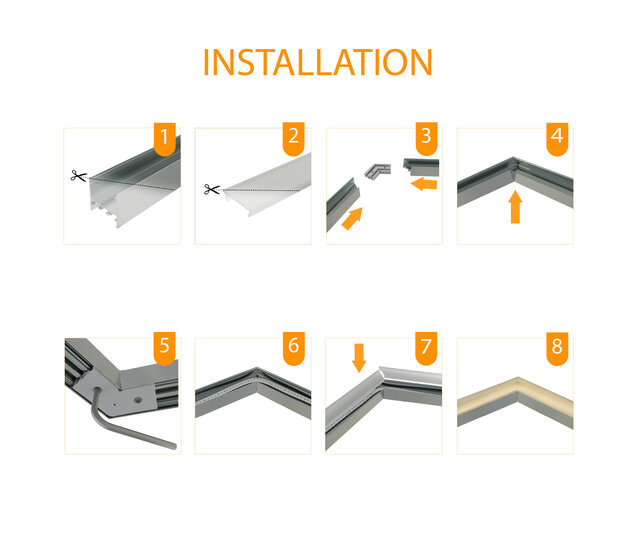 INSTALLATION

1

2

3

4

5

6

7

8