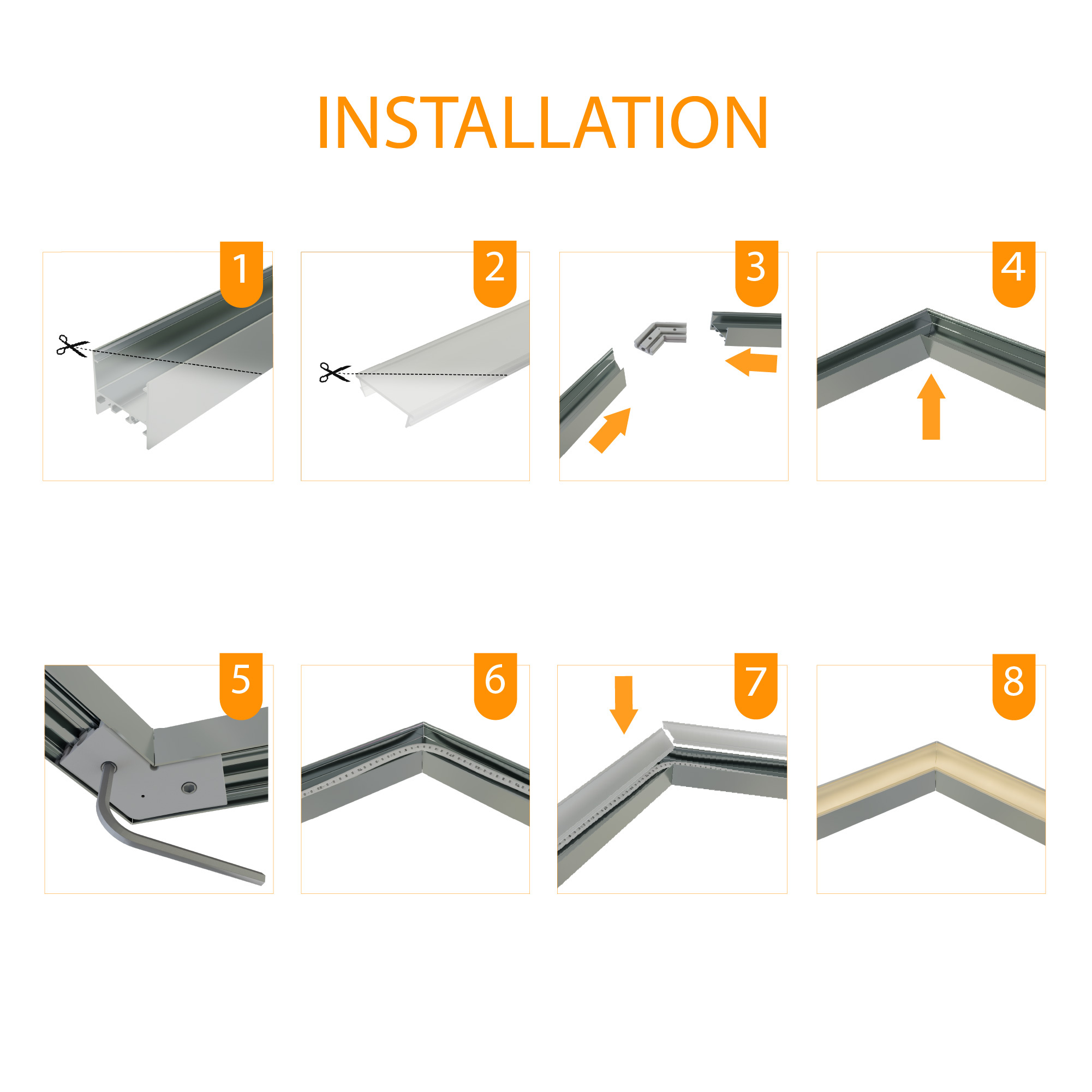 INSTALLATION

1

2

3

4

5

6

7

8