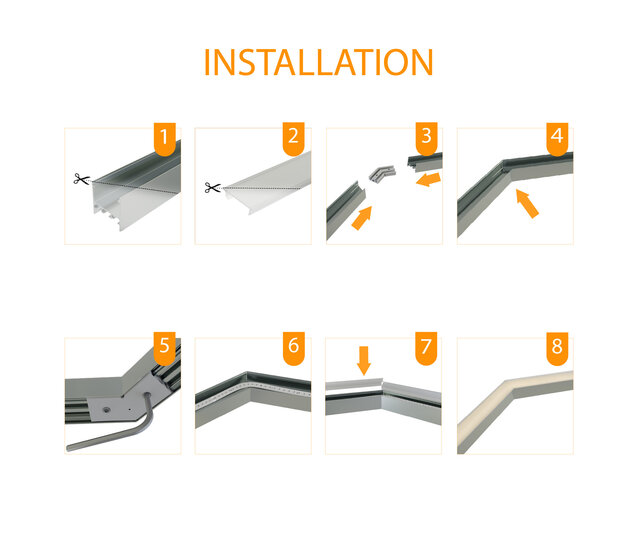 INSTALLATION

1

2

3

4

5

6

7

8