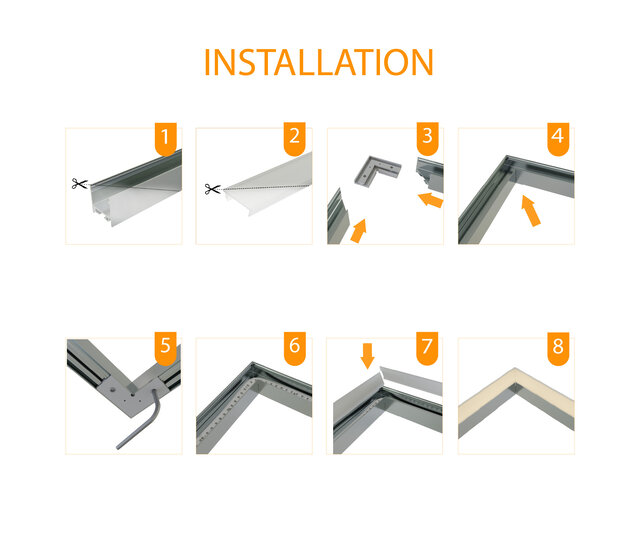 INSTALLATION

1

2

3

4

5

6

7

8