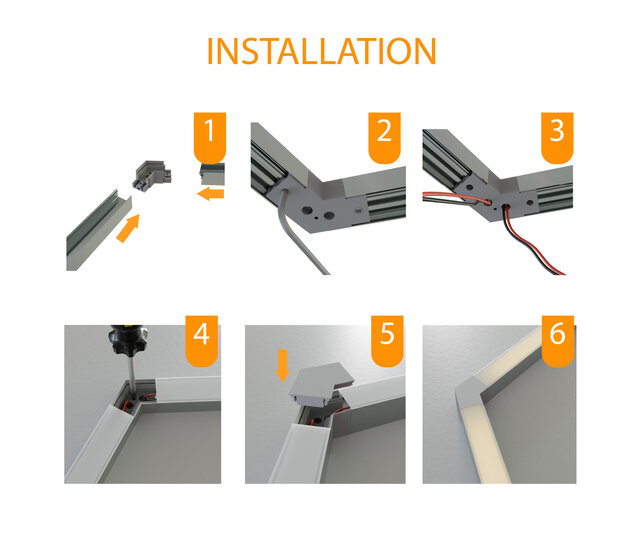 INSTALLATION

1

2

3

4

5

6