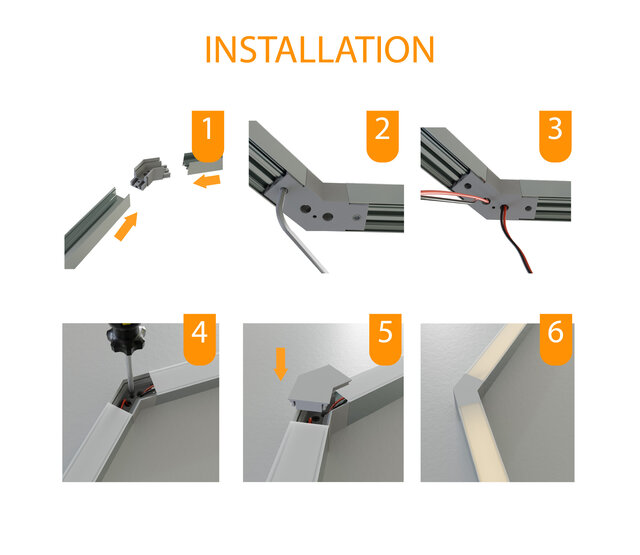 INSTALLATION

1

2

3

4

5

6