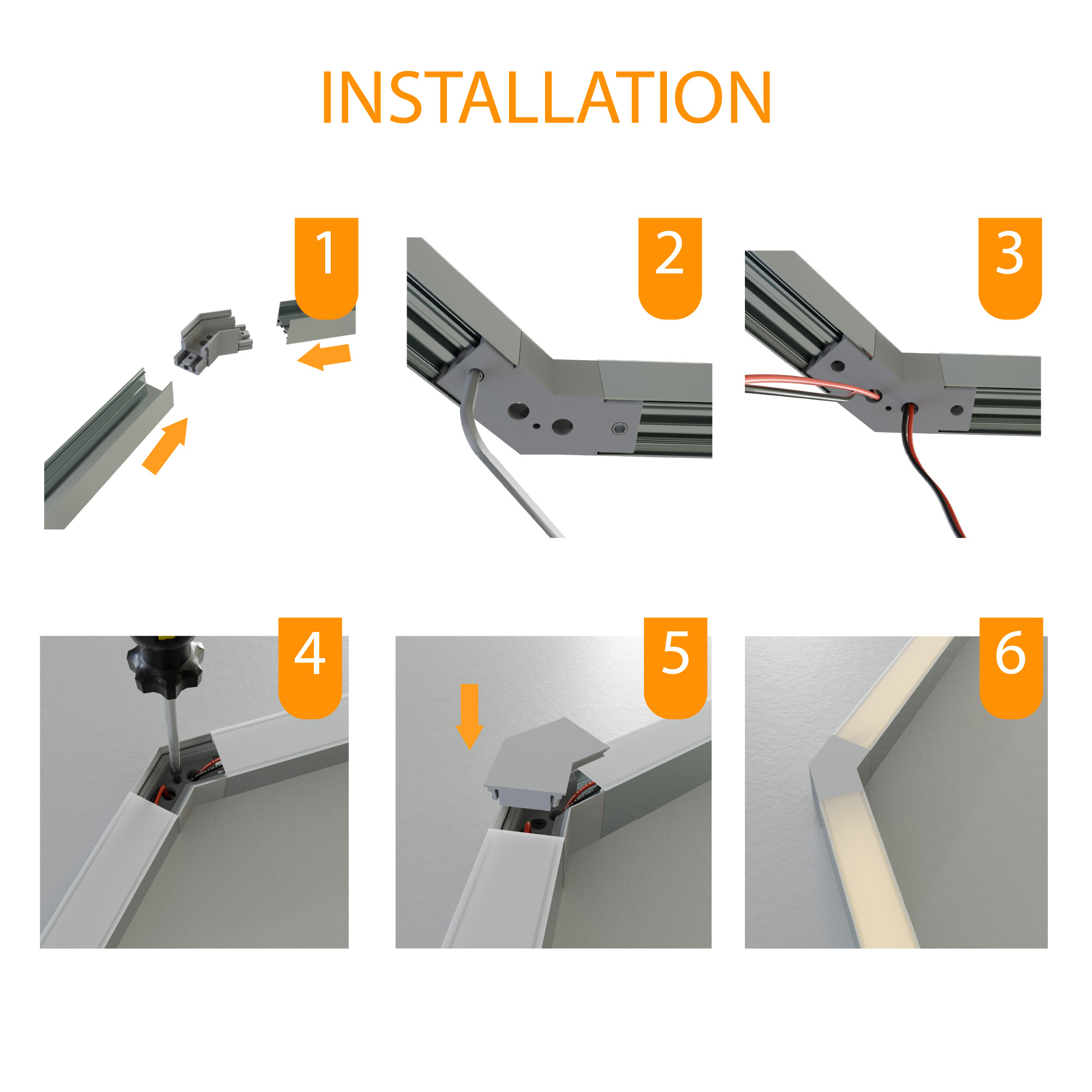 INSTALLATION

1

2

3

4

5

6