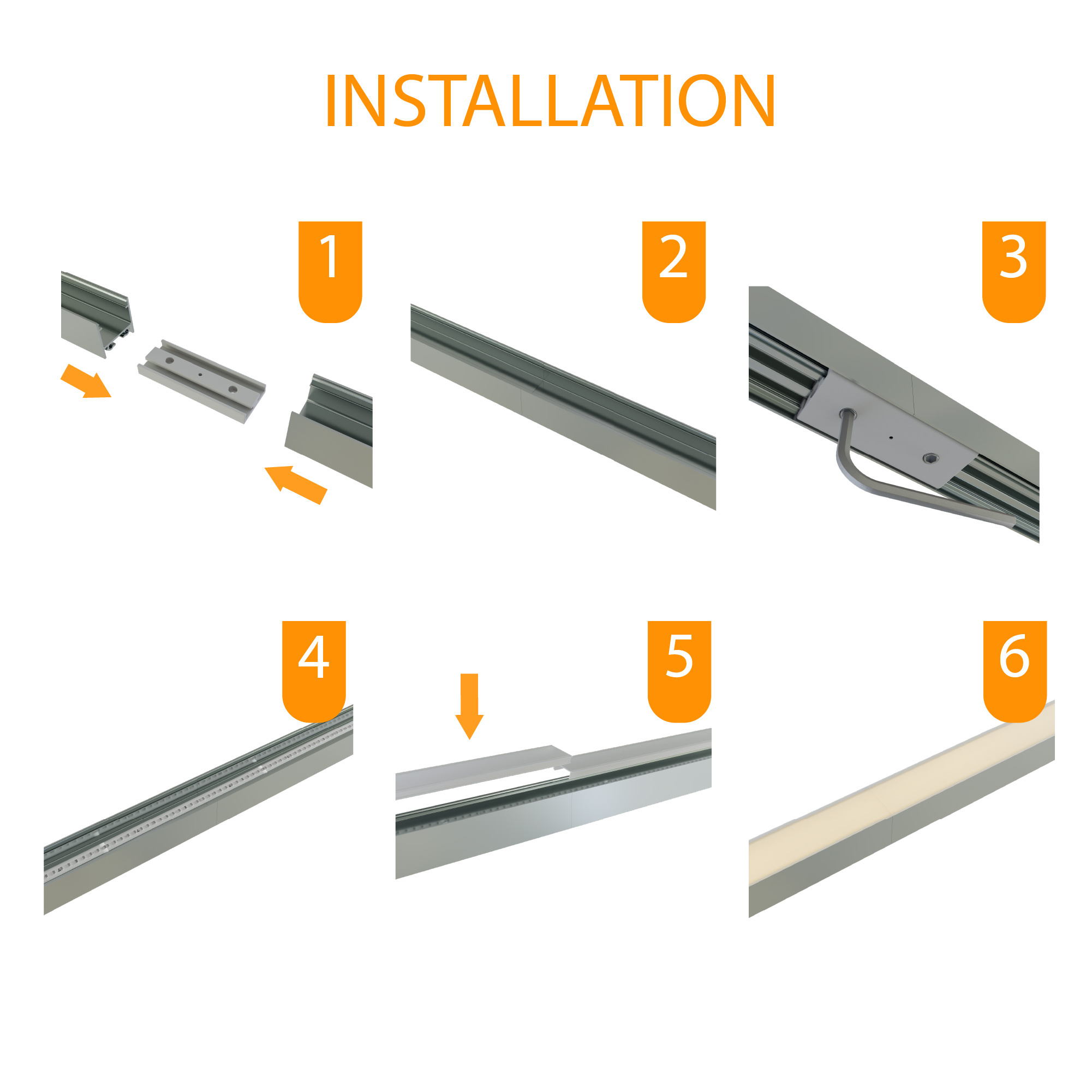 INSTALLATION

1

2

3

4

5

6