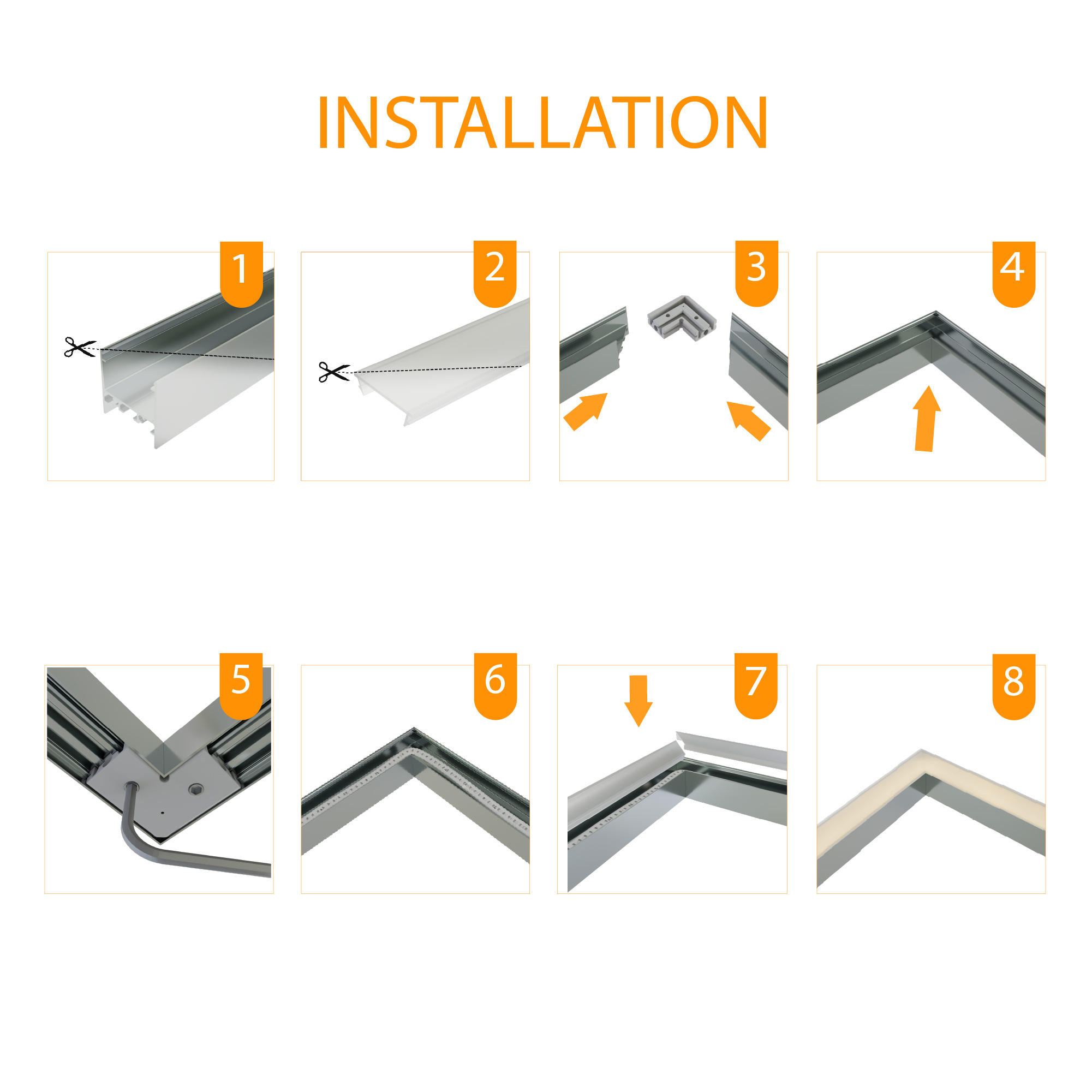 INSTALLATION

1

2

3

4

5

6

7

8