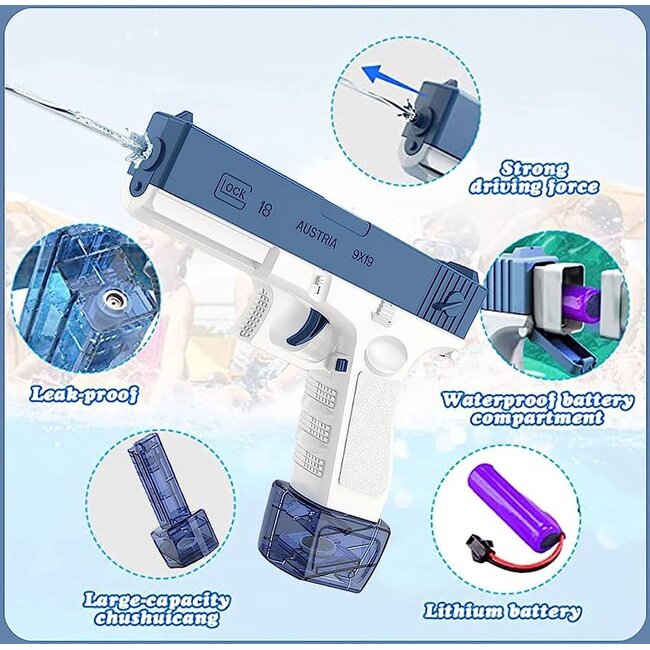 Strong driving force

LOCK 18

AUSTRIA 9X19

Leak-proof

Waterproof battery compartment

Large-capacity chushuicang

Lithium battery