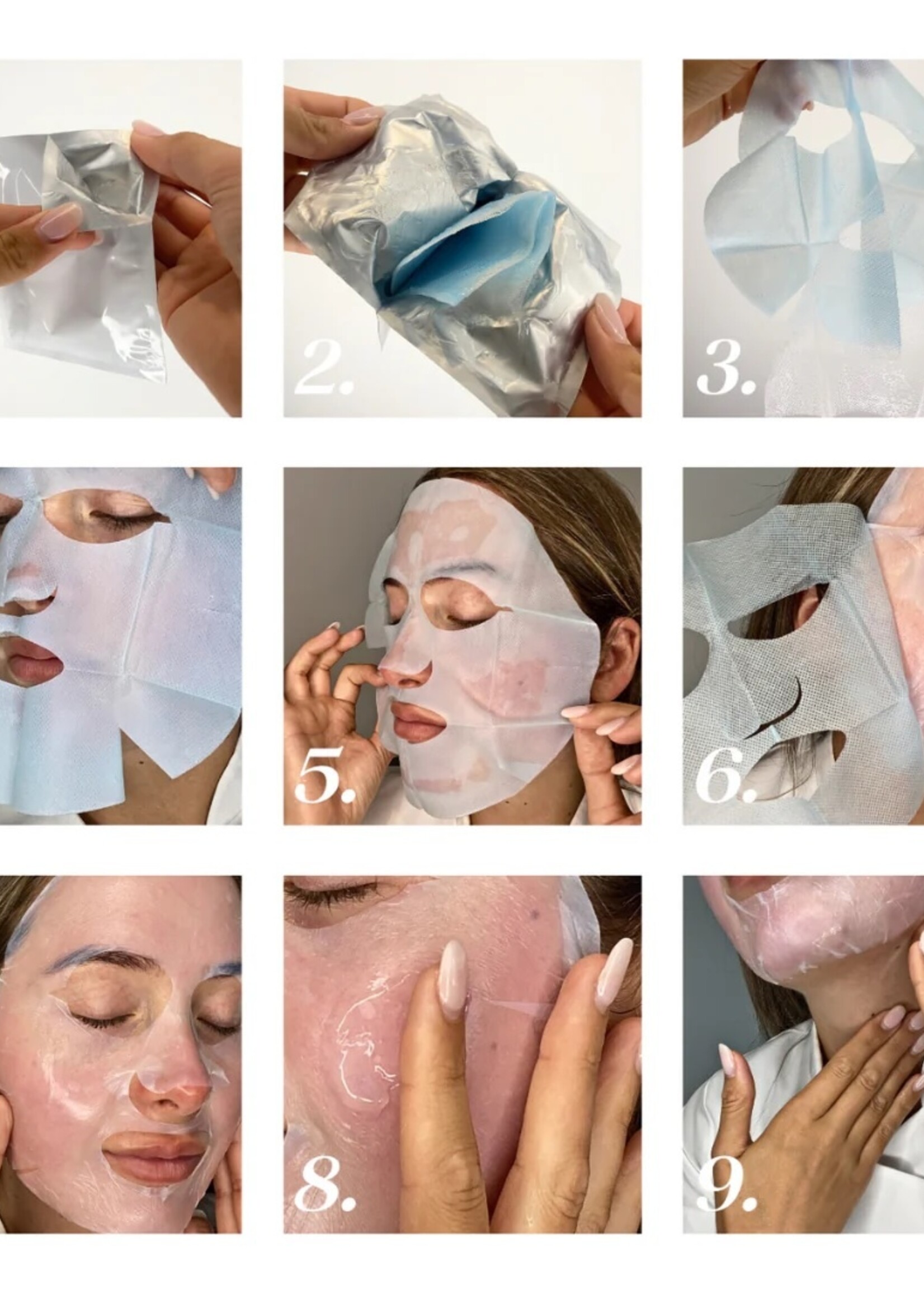 2.

3.

5.

6.

8.

9.