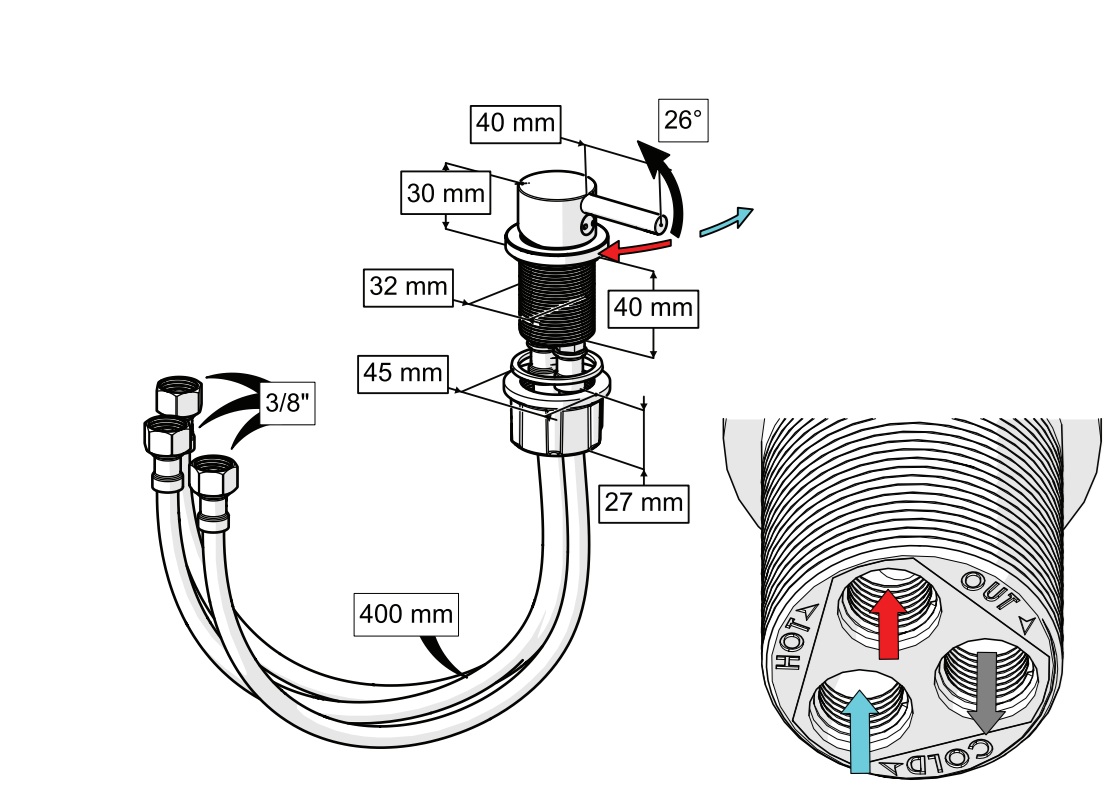 40 mm

26°

30 mm

32 mm

40 mm

45 mm

3/8"

27 mm

400 mm

HOT

OUT

COLD