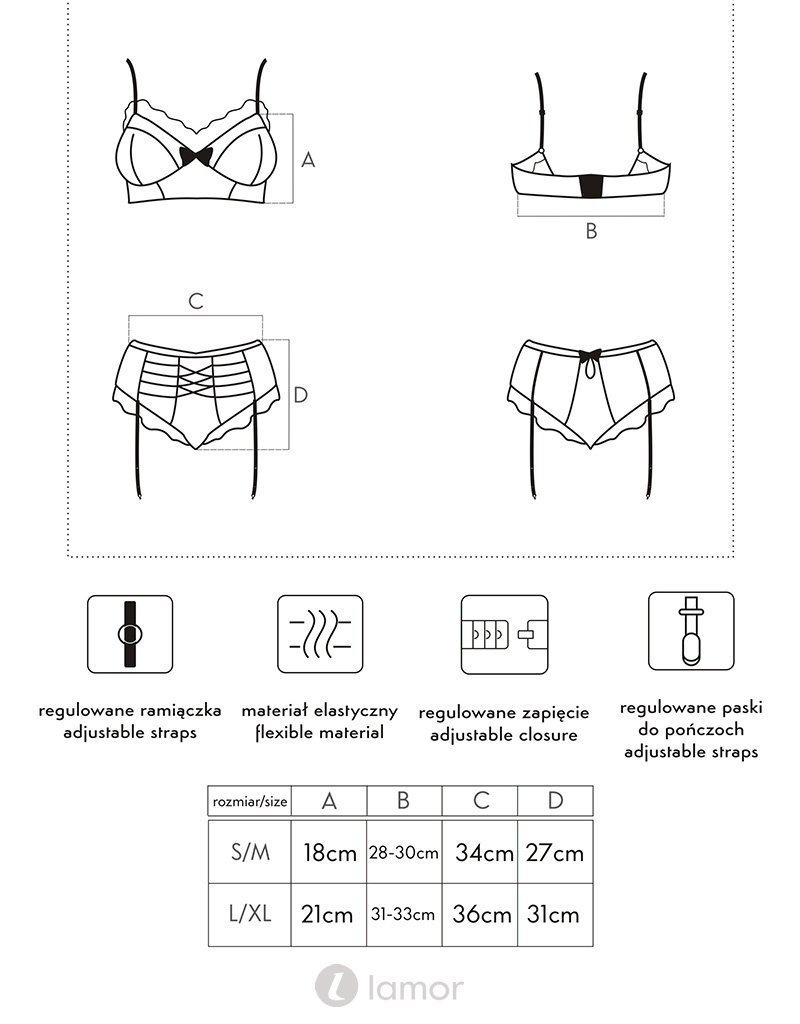 A

B

C

D

regulowane ramiączka
adjustable straps

materiał elastyczny
flexible material

regulowane zapięcie
adjustable closure

regulowane paski
do pończoch
adjustable straps

| rozmiar/size | A | B | C | D |
|---|---|---|---|---|
| S/M | 18cm | 28-30cm | 34cm | 27cm |
| L/XL | 21cm | 31-33cm | 36cm | 31cm |

lamor