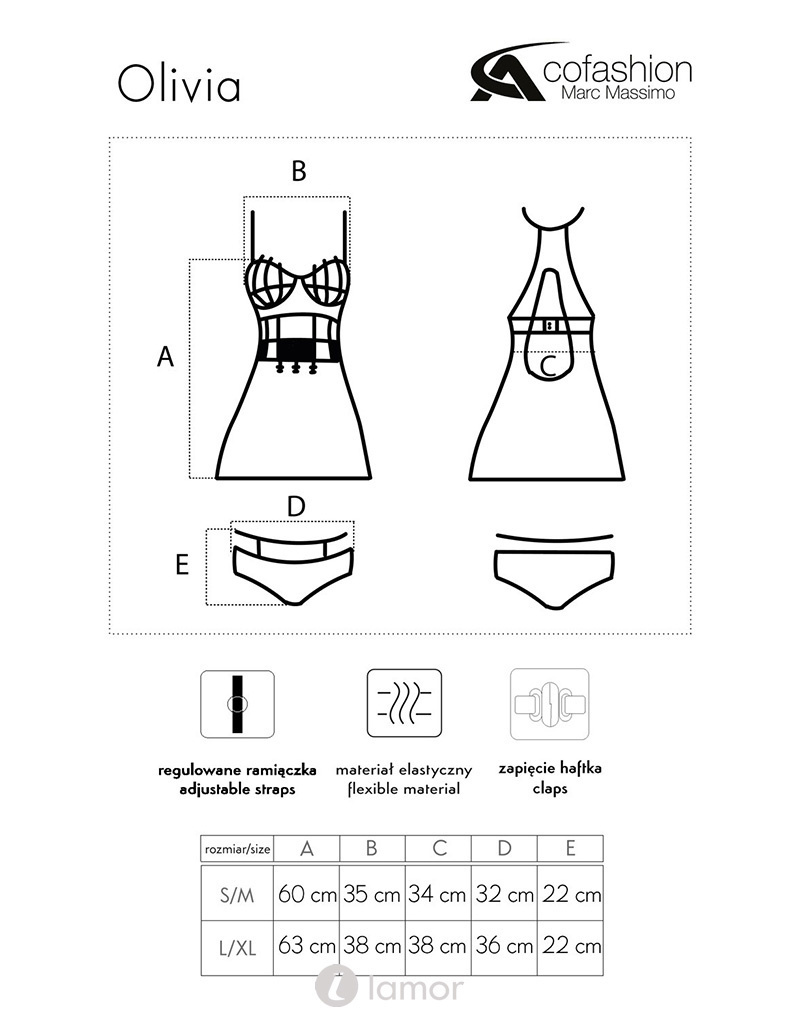 Olivia

cofashion
Marc Massimo

B

A

C

D

E

regulowane ramiączka
adjustable straps

materiał elastyczny
flexible material

zapięcie haftka
claps

| rozmiar/size | A | B | C | D | E |
|---|---|---|---|---|---|
| S/M | 60 cm | 35 cm | 34 cm | 32 cm | 22 cm |
| L/XL | 63 cm | 38 cm | 38 cm | 36 cm | 22 cm |

lamor