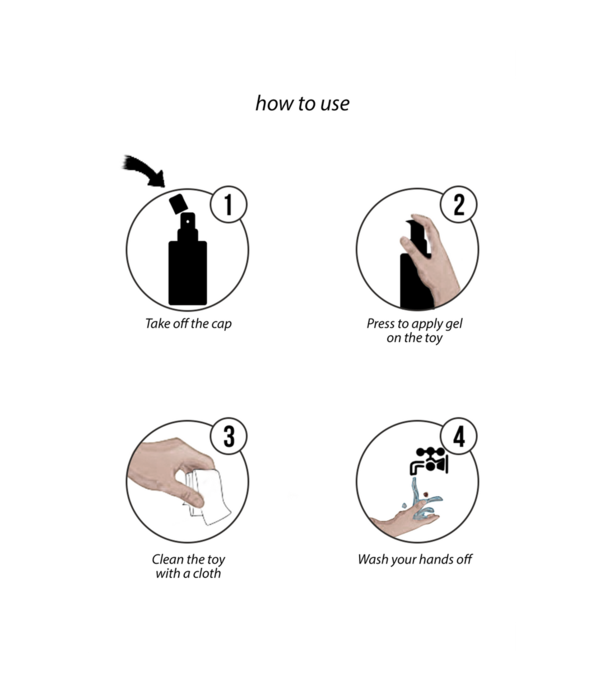 how to use

1

Take off the cap

2

Press to apply gel on the toy

3

Clean the toy with a cloth

4

Wash your hands off