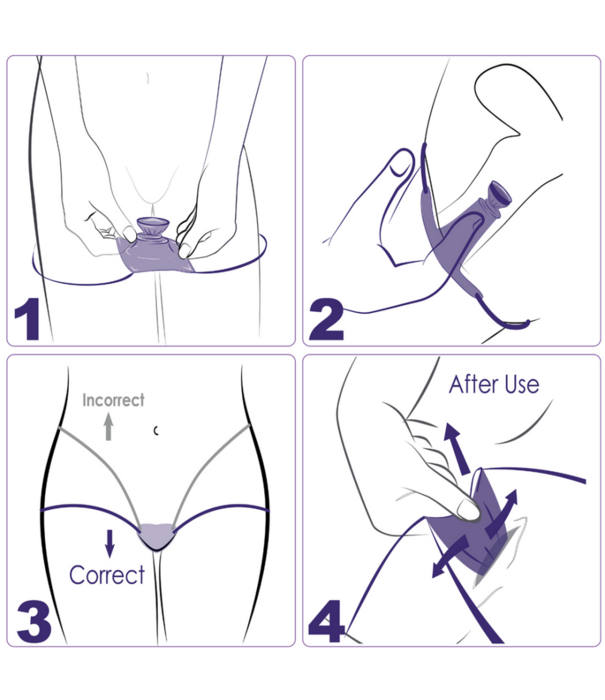 1

2

Incorrect

Correct

3

After Use

4