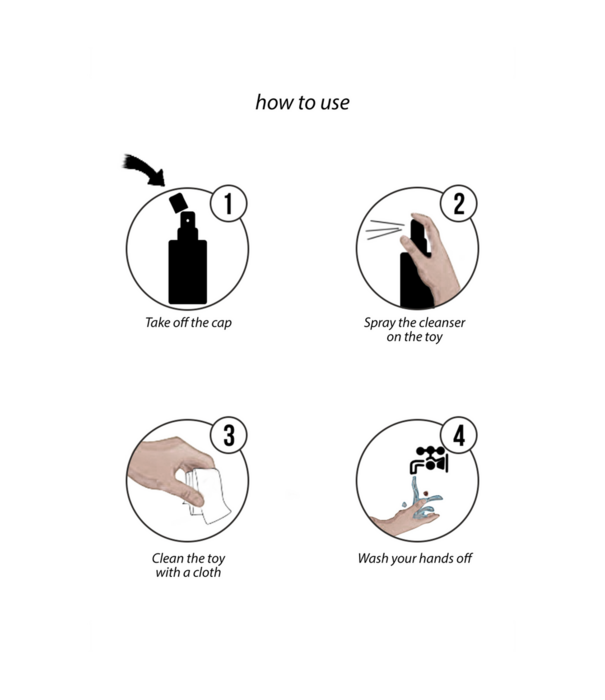 how to use

1

Take off the cap

2

Spray the cleanser on the toy

3

Clean the toy with a cloth

4

Wash your hands off