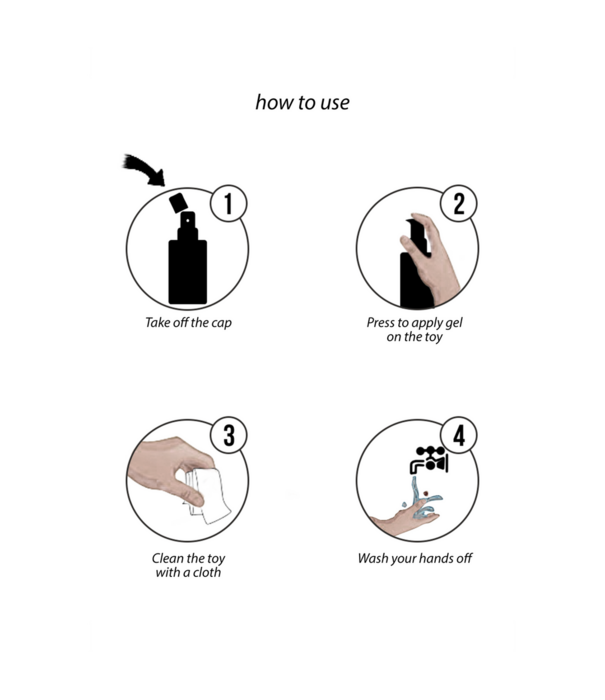 how to use

1

Take off the cap

2

Press to apply gel on the toy

3

Clean the toy with a cloth

4

Wash your hands off