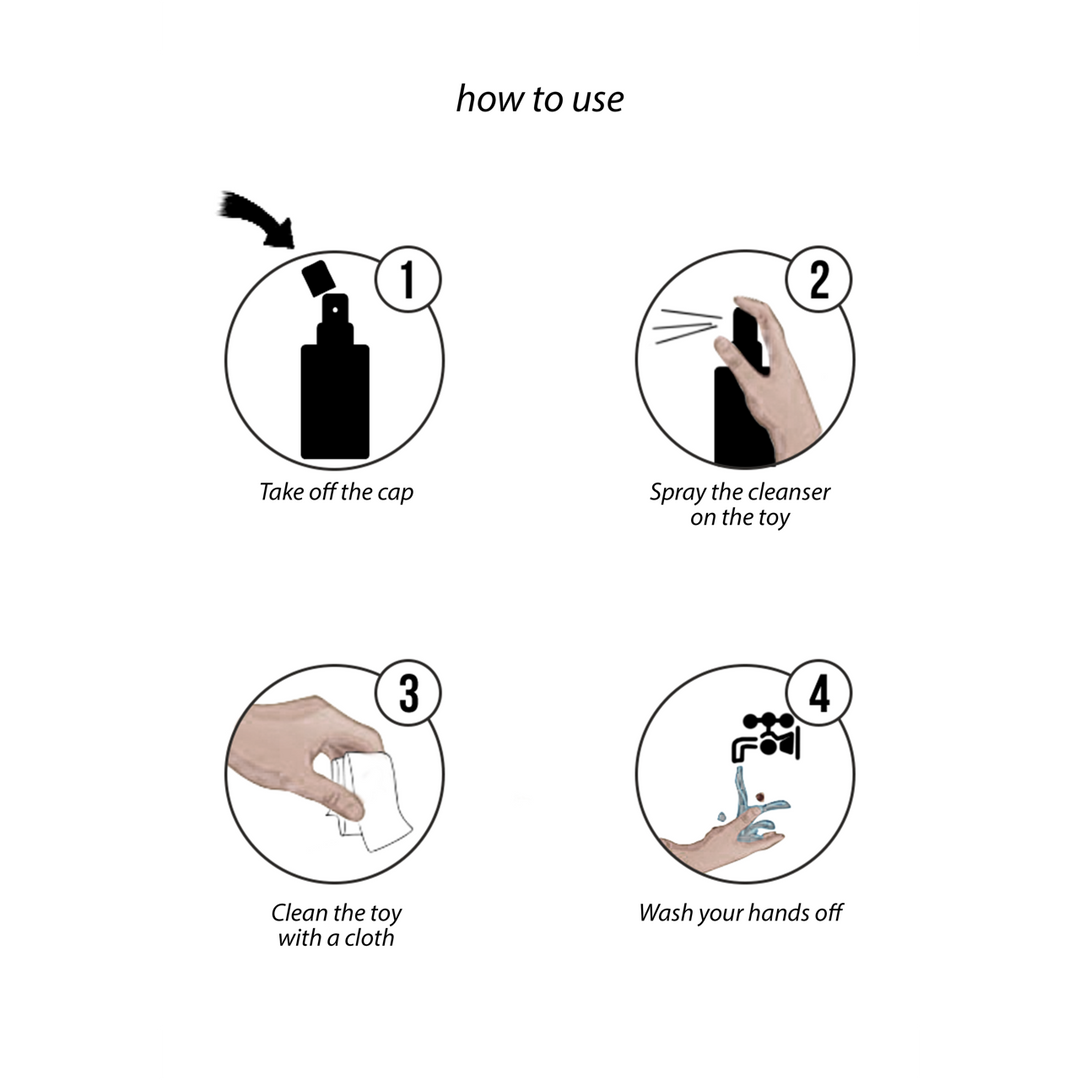 how to use

1

Take off the cap

2

Spray the cleanser on the toy

3

Clean the toy with a cloth

4

Wash your hands off