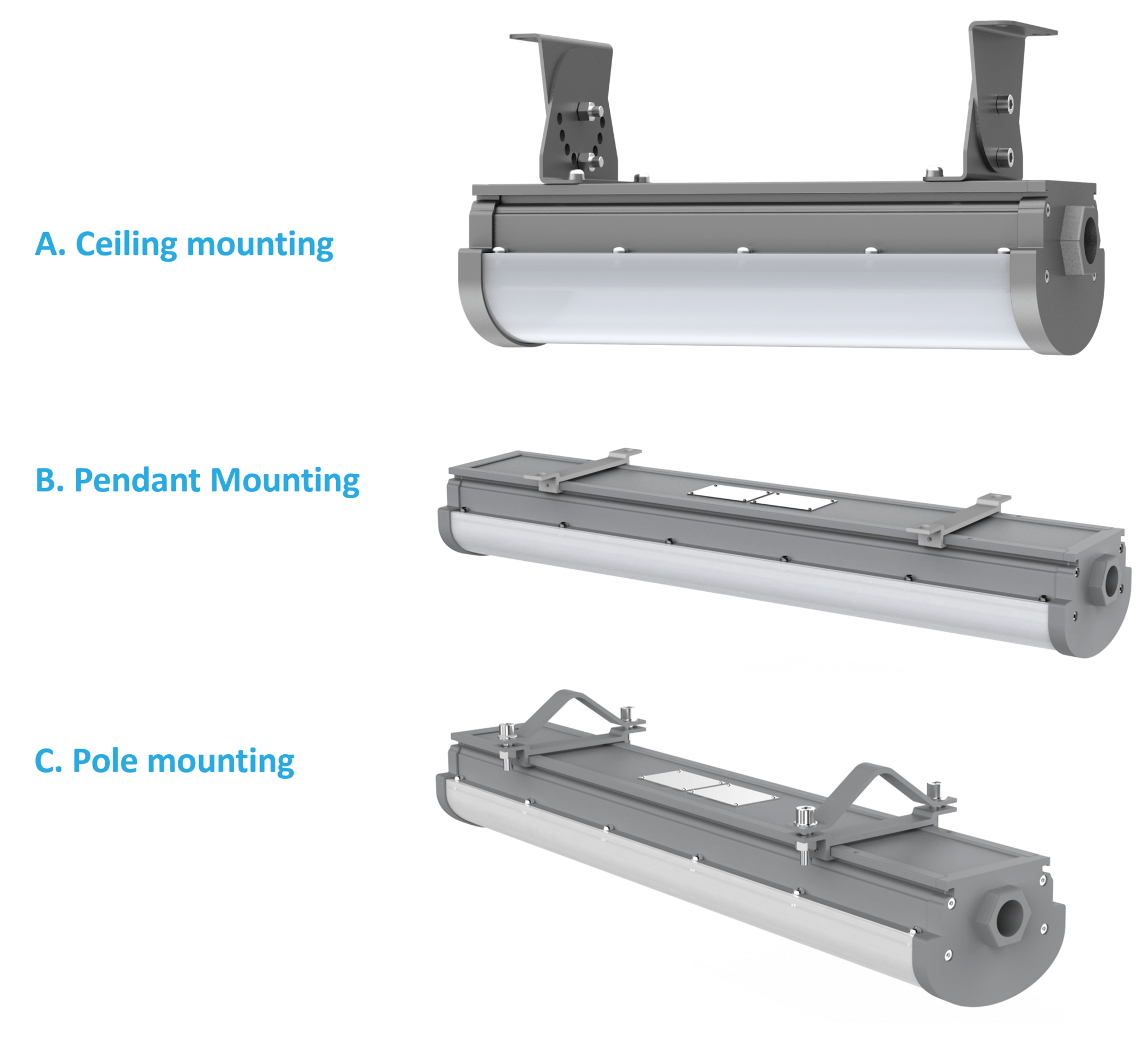 A. Ceiling mounting

B. Pendant Mounting

C. Pole mounting