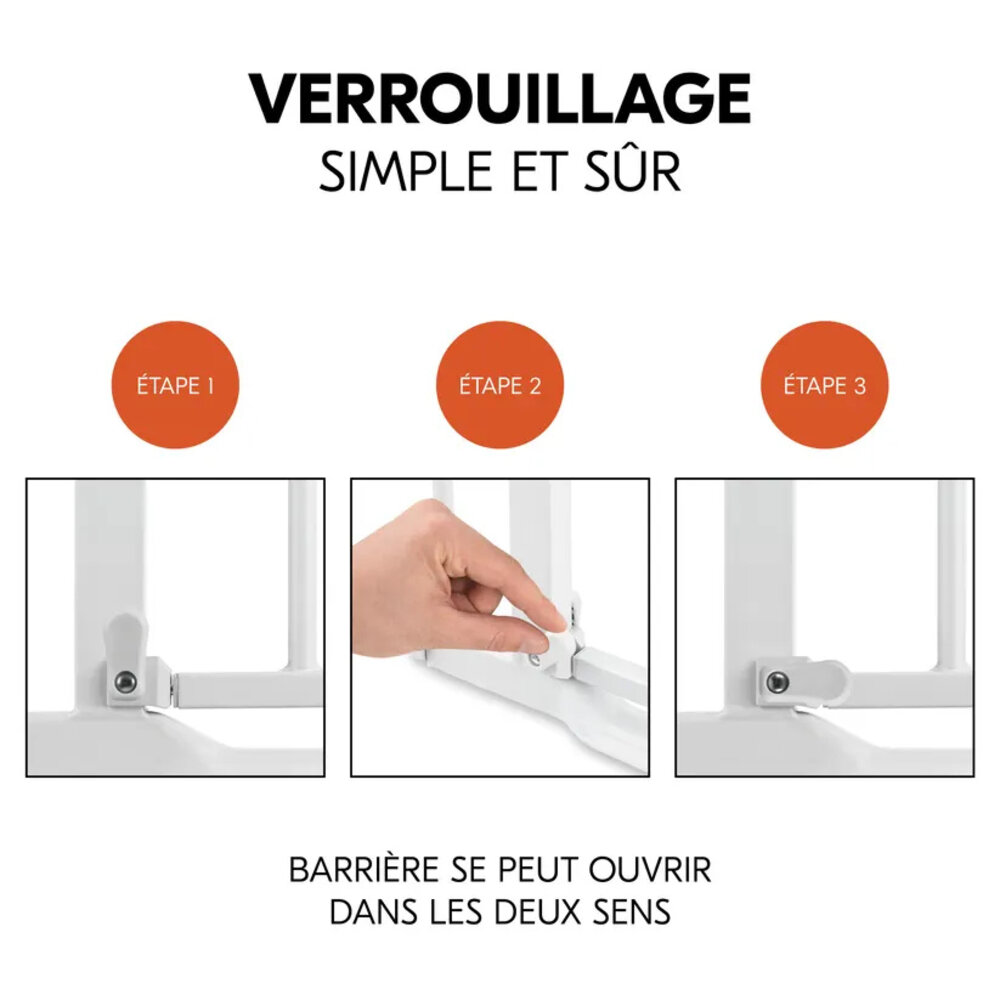 VERROUILLAGE
SIMPLE ET SÛR

ÉTAPE 1

ÉTAPE 2

ÉTAPE 3

BARRIÈRE SE PEUT OUVRIR DANS LES DEUX SENS