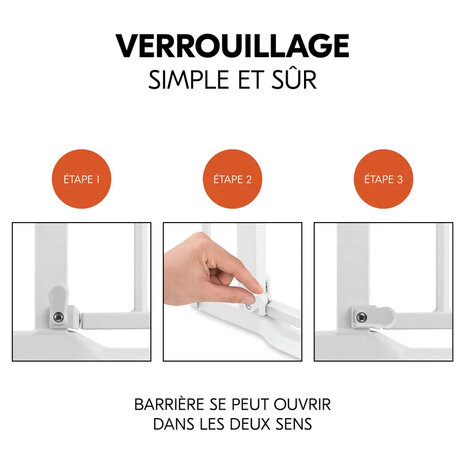 VERROUILLAGE
SIMPLE ET SÛR

ÉTAPE 1

ÉTAPE 2

ÉTAPE 3

BARRIÈRE SE PEUT OUVRIR DANS LES DEUX SENS