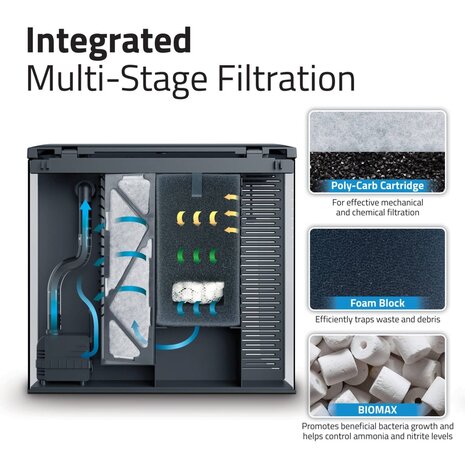 Integrated
Multi-Stage Filtration

Poly-Carb Cartridge

For effective mechanical and chemical filtration

Foam Block

Efficiently traps waste and debris

BIOMAX

Promotes beneficial bacteria growth and helps control ammonia and nitrite levels