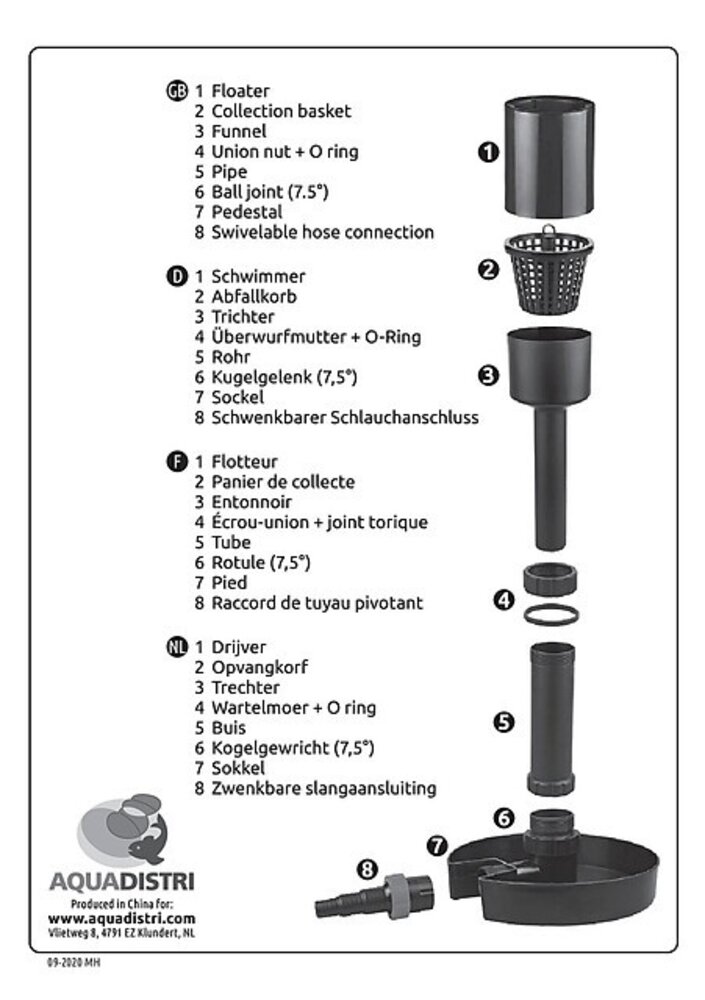 GB 1 Floater
2 Collection basket
3 Funnel
4 Union nut + O ring
5 Pipe
6 Ball joint (7.5°)
7 Pedestal
8 Swivelable hose connection

D 1 Schwimmer
2 Abfallkorb
3 Trichter
4 Überwurfmutter + O-Ring
5 Rohr
6 Kugelgelenk (7,5°)
7 Sockel
8 Schwenkbarer Schlauchanschluss

F 1 Flotteur
2 Panier de collecte
3 Entonnoir
4 Écrou-union + joint torique
5 Tube
6 Rotule (7,5°)
7 Pied
8 Raccord de tuyau pivotant

NL 1 Drijver
2 Opvangkorf
3 Trechter
4 Wartelmoer + O ring
5 Buis
6 Kogelgewricht (7,5°)
7 Sokkel
8 Zwenkbare slangaansluiting

1
2
3
4
5
6
7
8

AQUADISTRI
Produced in China for:
www.aquadistri.com
Vlietweg 8, 4791 EZ Klundert, NL

09-2020 MH